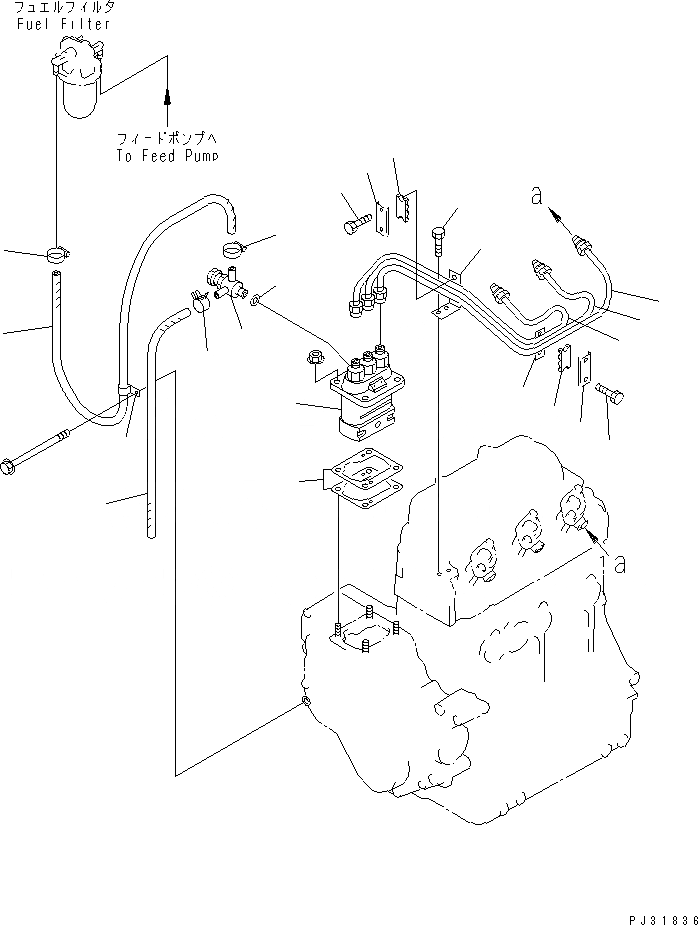 フュエルフィルタ
Fuel Filter

フィードポンプへ
To Feed Pump

a

a

PJ31836