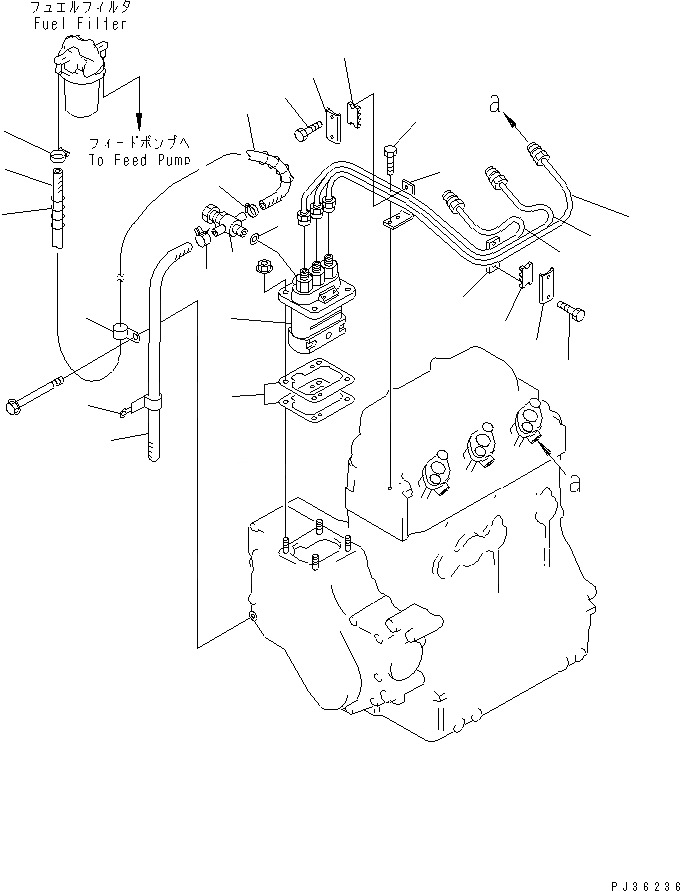 フュエルフィルタ
Fuel Filter

フィードポンプへ
To Feed Pump

a

a

PJ36236