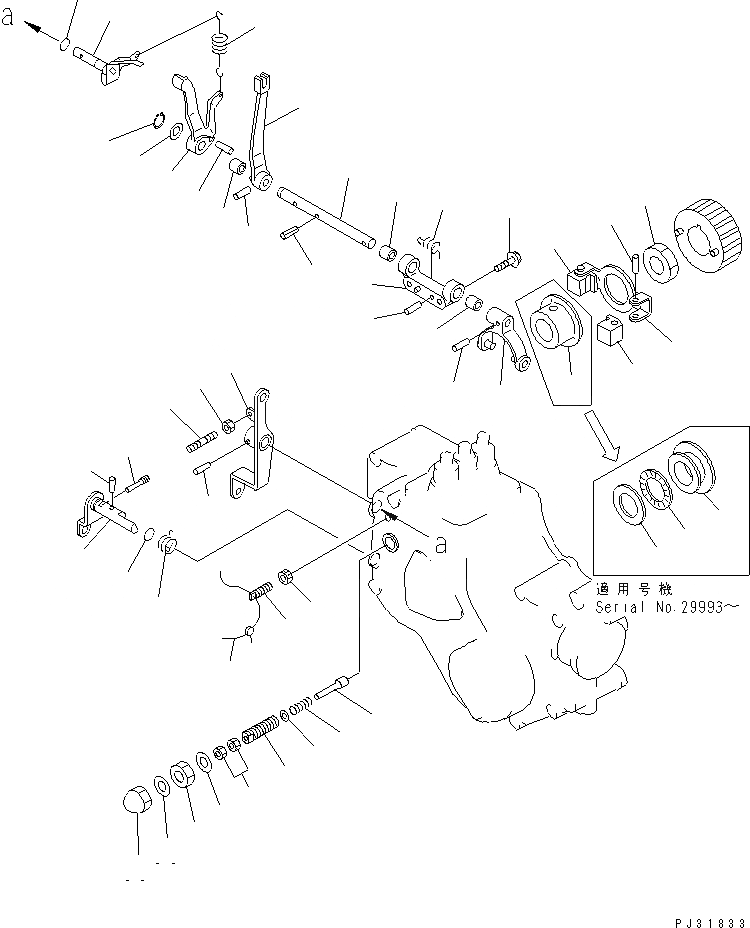 a

a

適用号機
Serial No.29993～

PJ31833