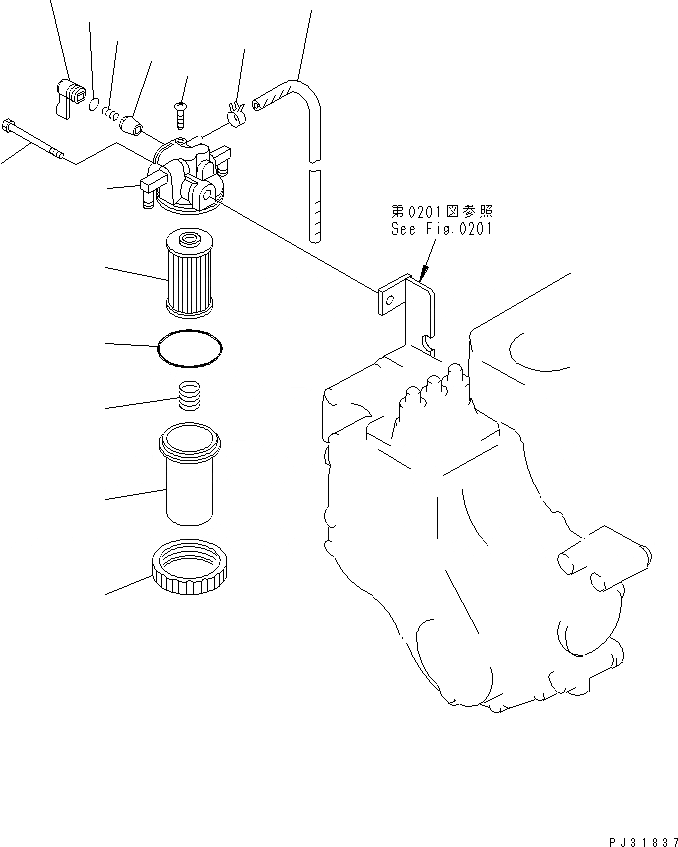 第0201図参照
See Fig.0201

PJ31837