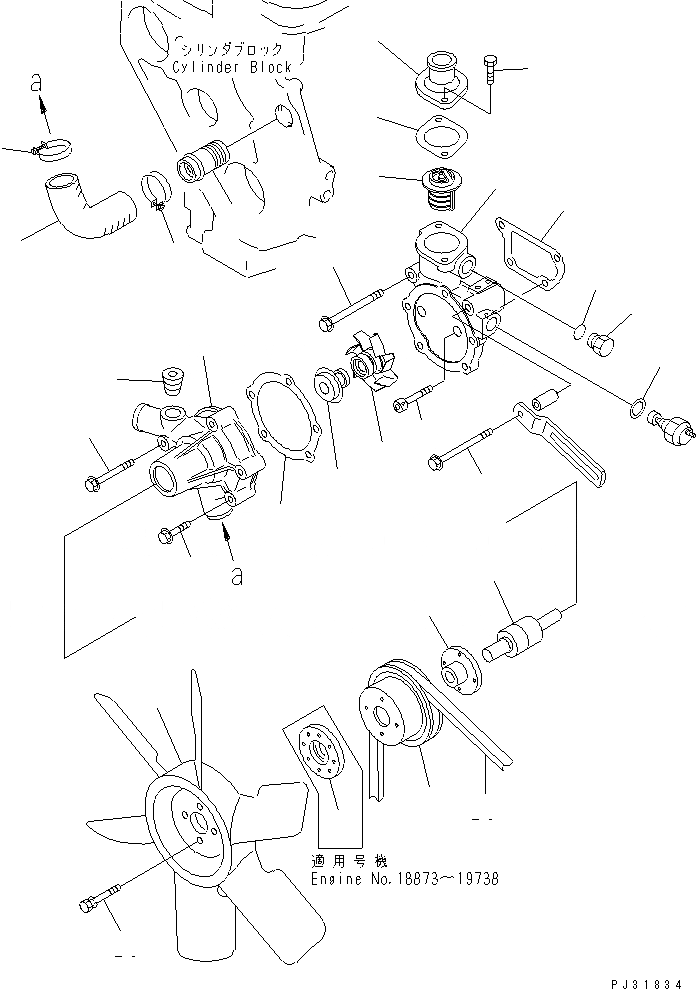 シリンダブロック
Cylinder Block

a

a

適用号機
Engine No. 18873～19738

PJ31834