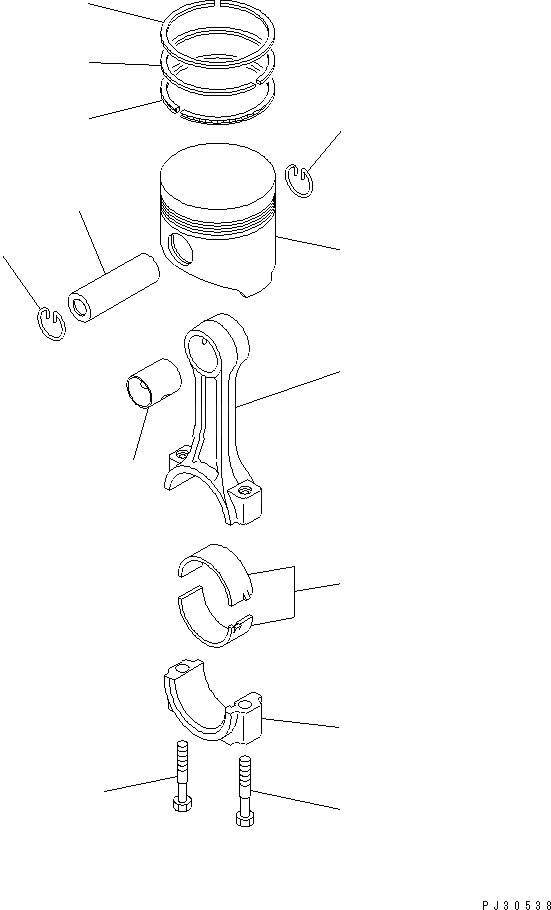 PJ30538