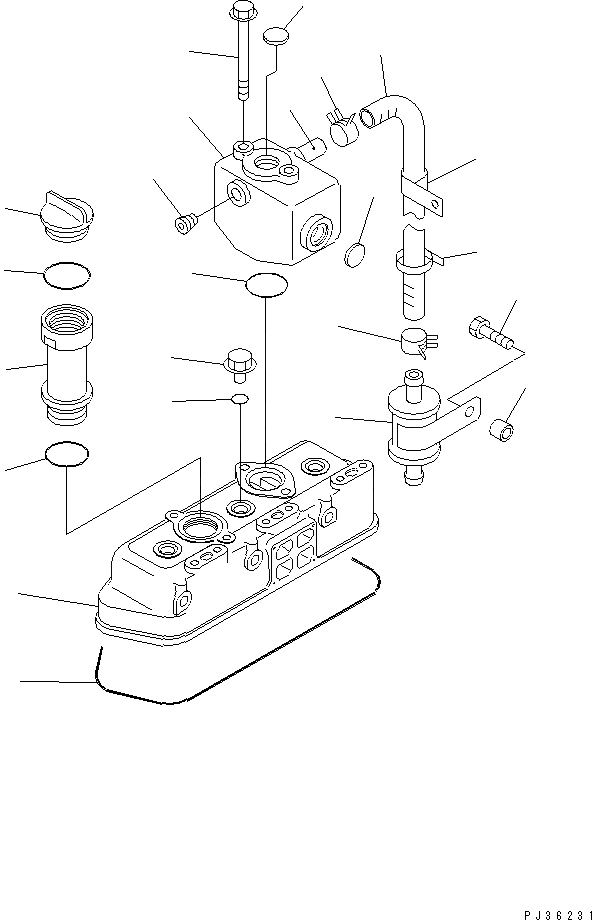 PJ36231