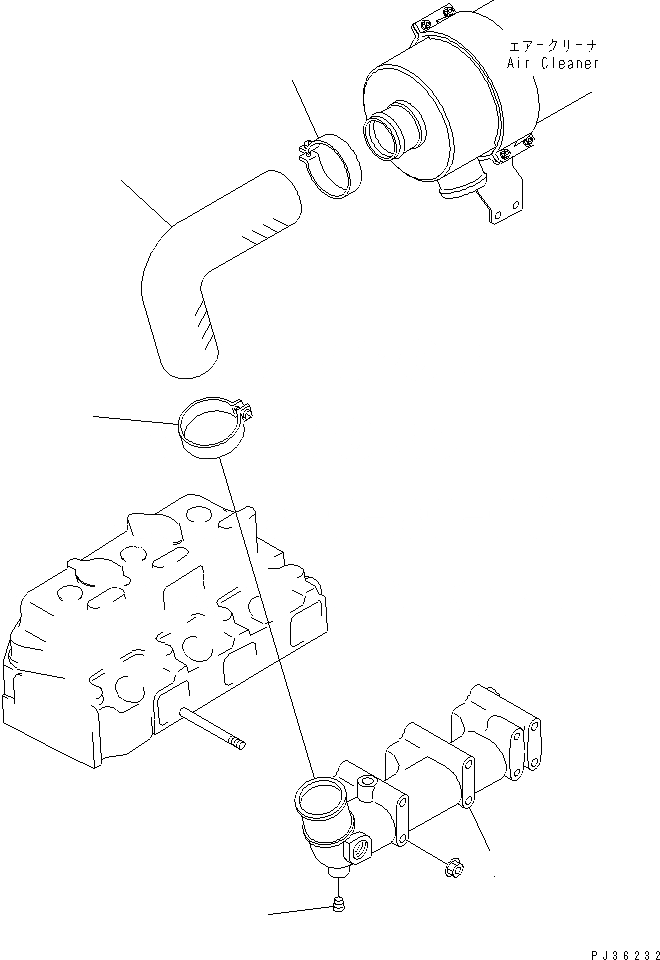 エアークリーナ
Air Cleaner

PJ36232