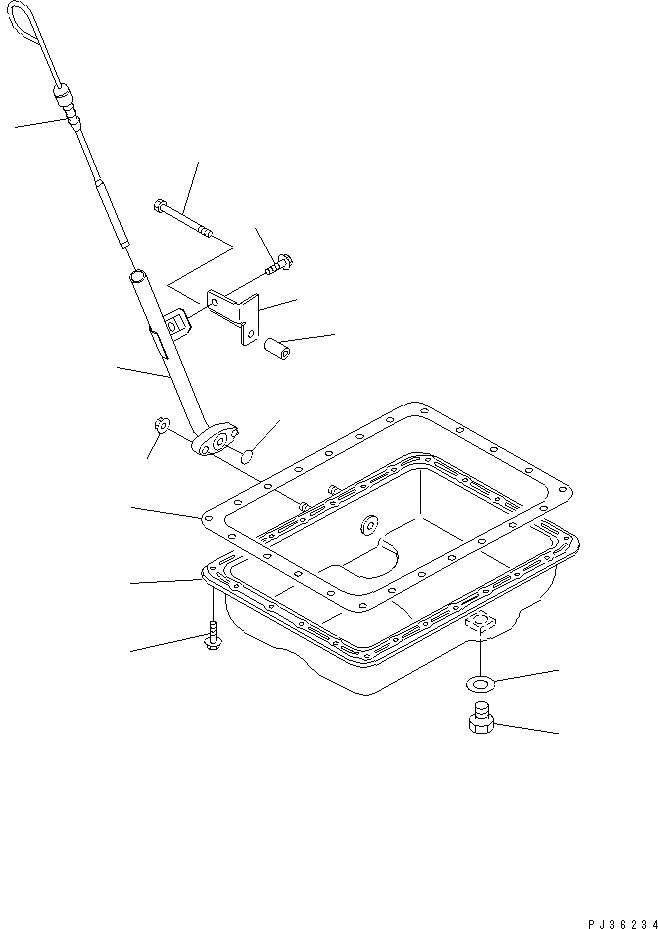 PJ36234