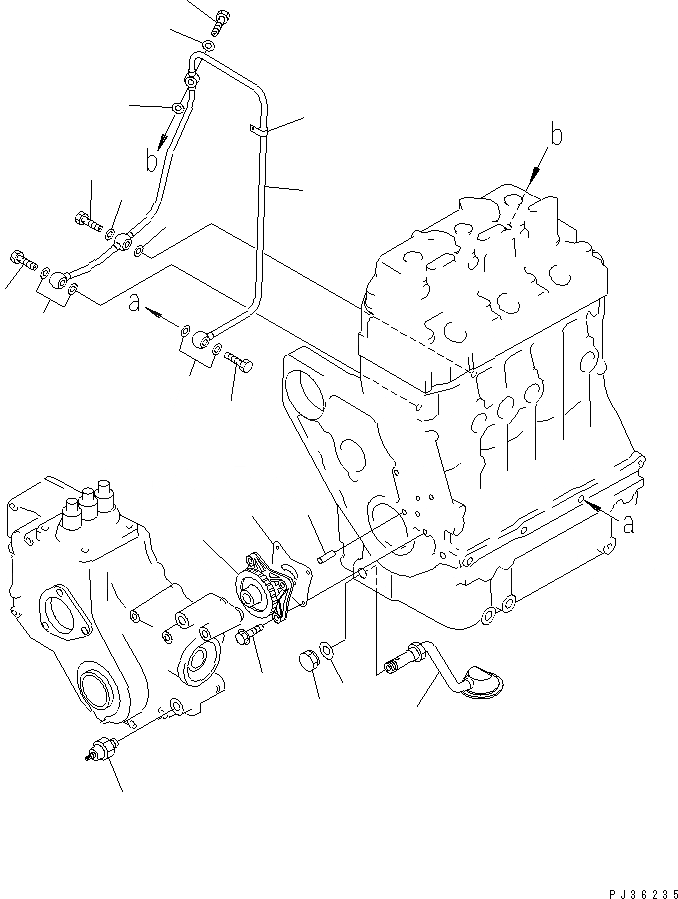 b

b

a

a

PJ36235