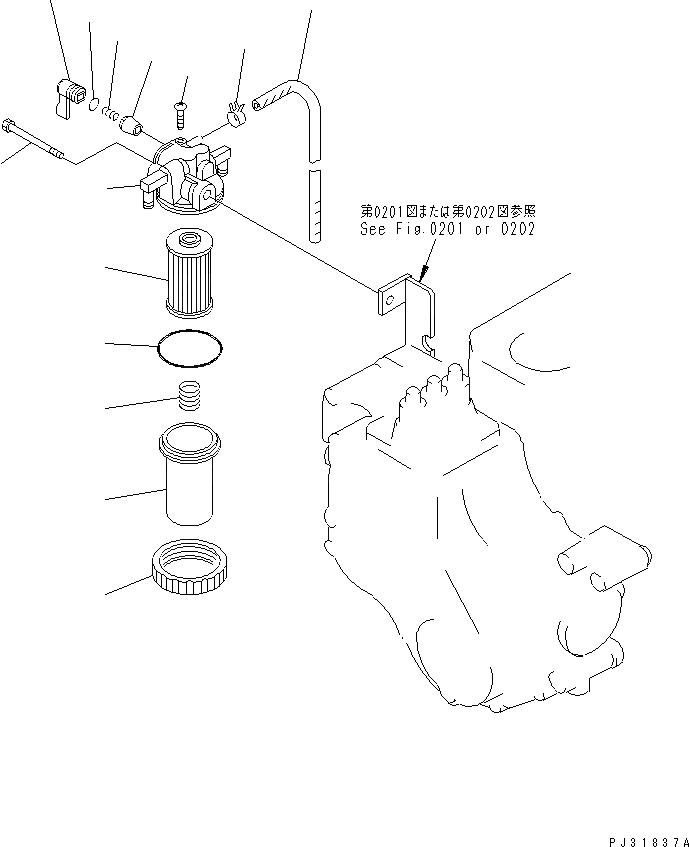 第0201図または第0202図参照
See Fig.0201 or 0202

PJ31837A