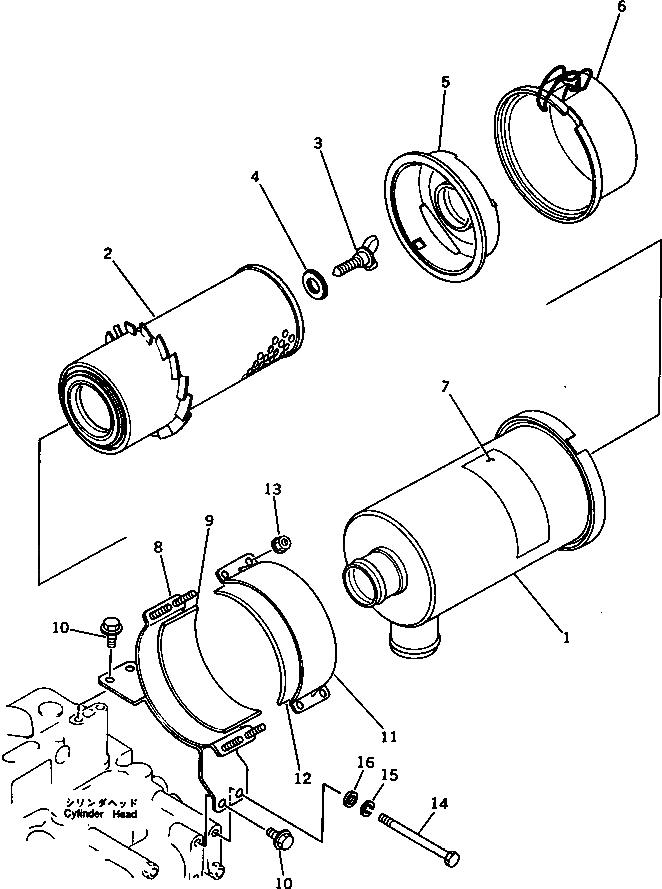 6
5
3
4
2
7
13
9
8
10
1
11
12
16
15
14
シリンダヘッド
Cylinder Head
10