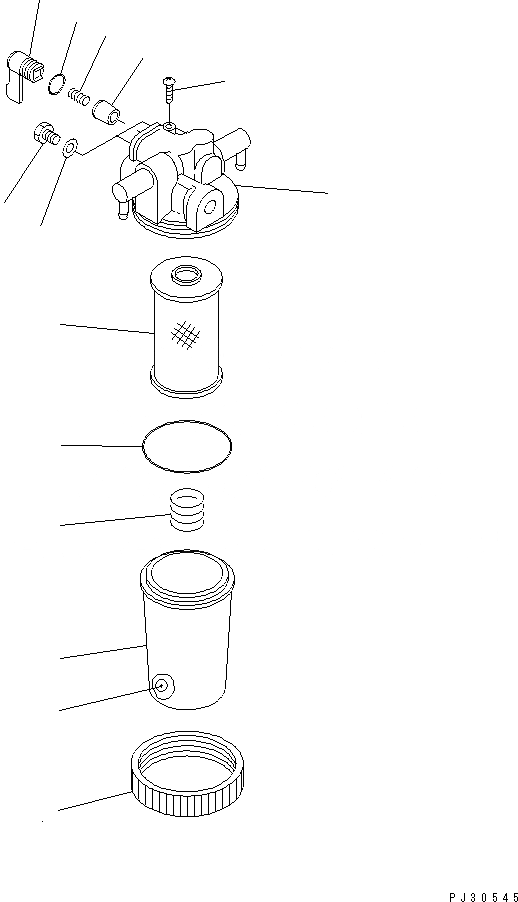 PJ30545