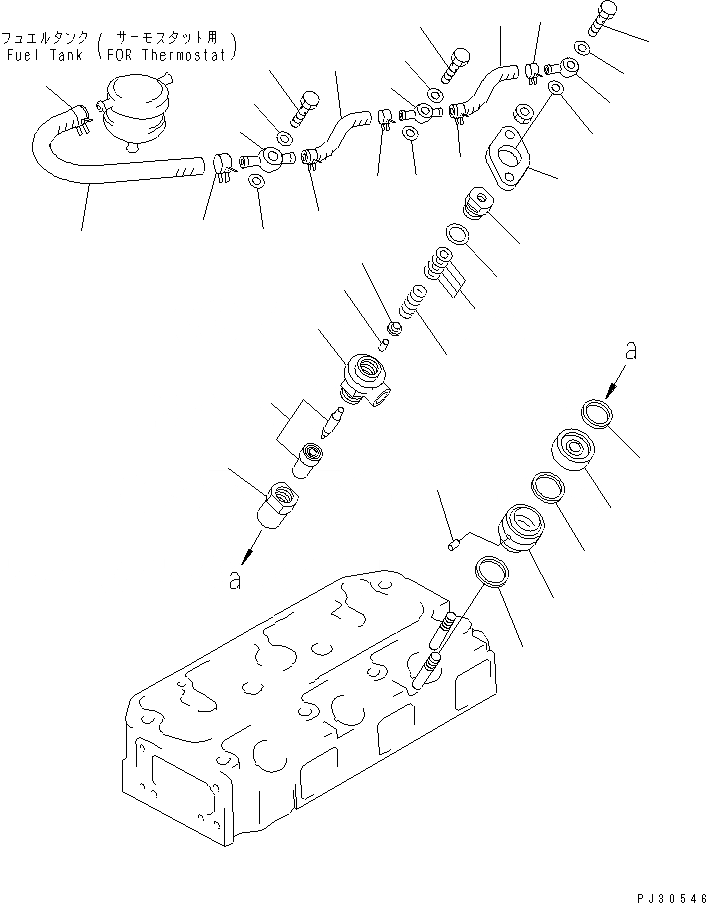 フュエルタンク (サーモスタット用)
Fuel Tank (FOR Thermostat)

a

a

PJ30546