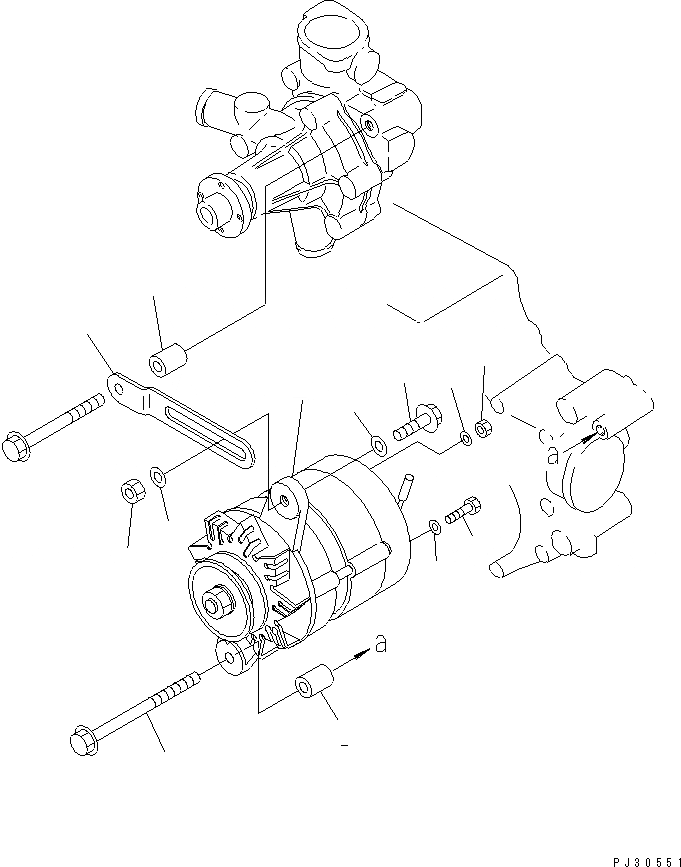 a
a
PJ30551