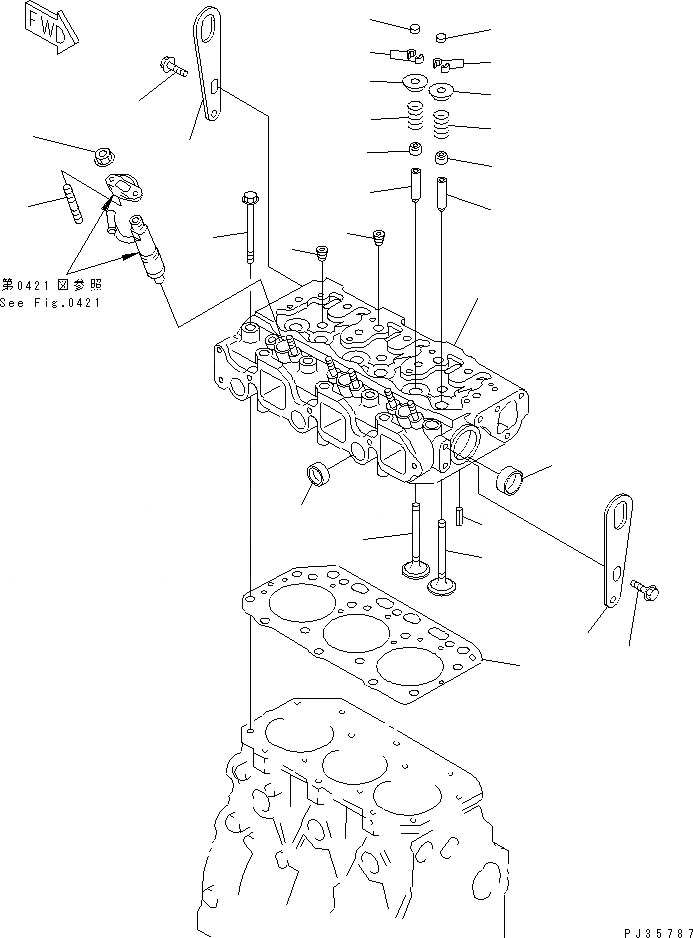 FWD

第0421図参照
See Fig.0421

PJ35787