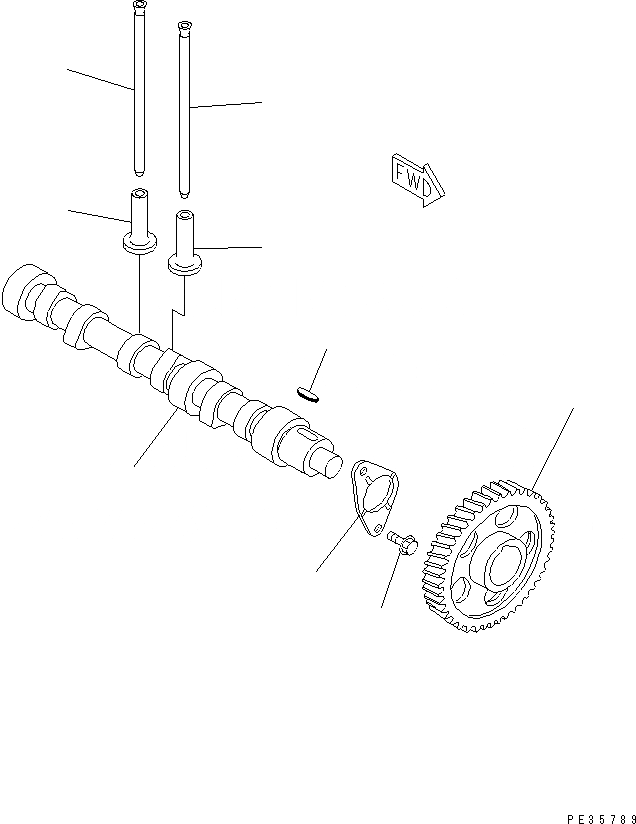 FWD

PE35789