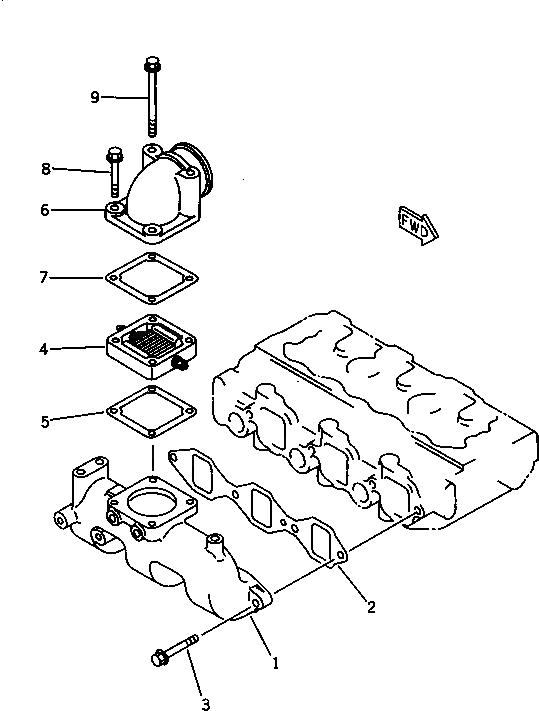 9
8
6
FWD
7
4
5
2
1
3