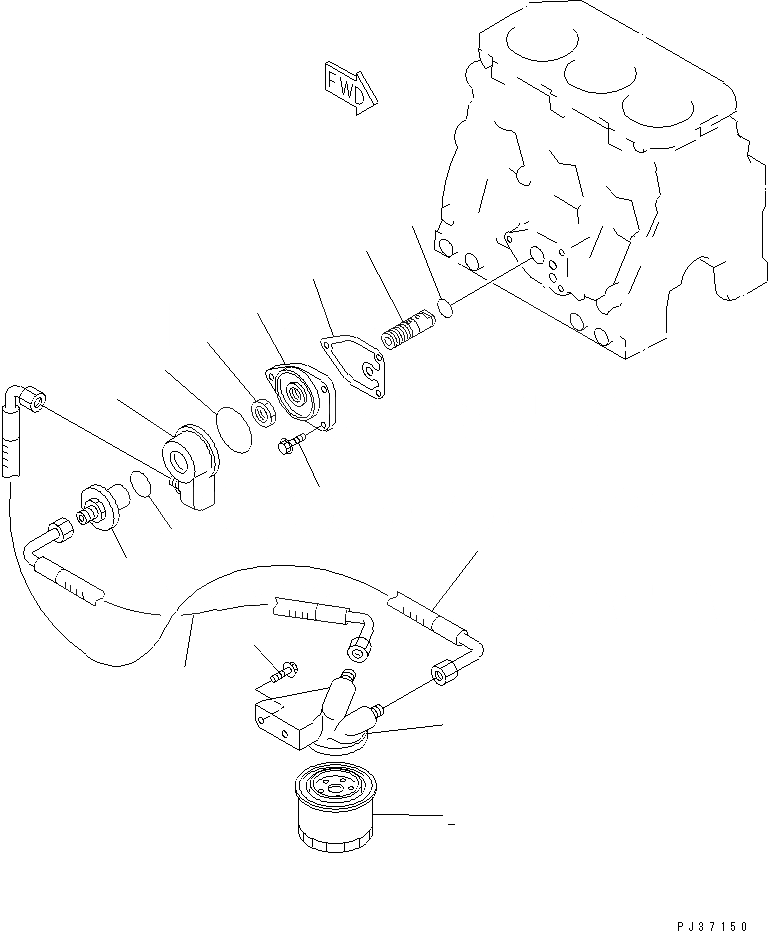 FWD

PJ37150