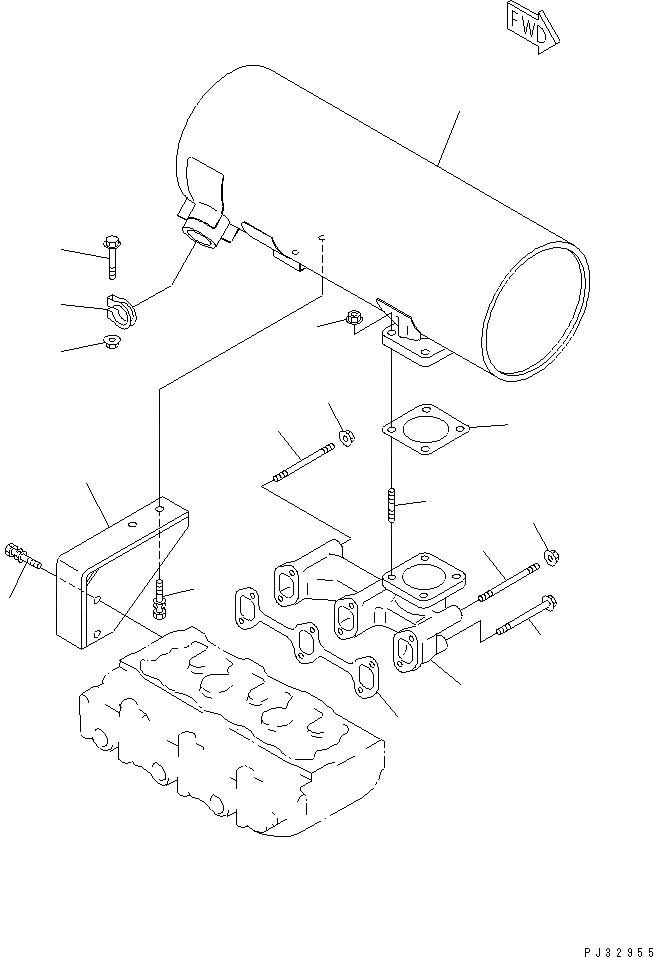 FWD

PJ32955