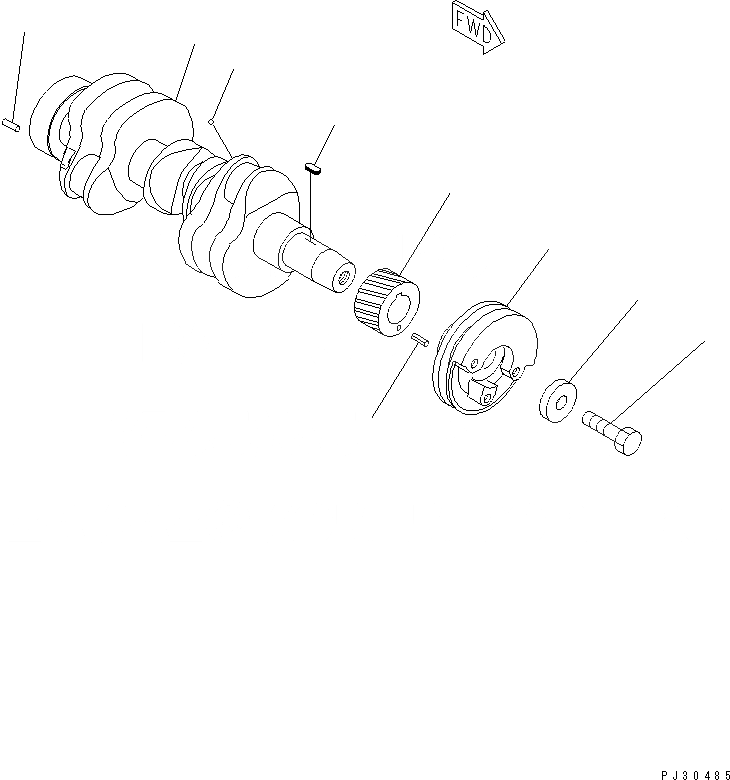 FWD

PJ30485