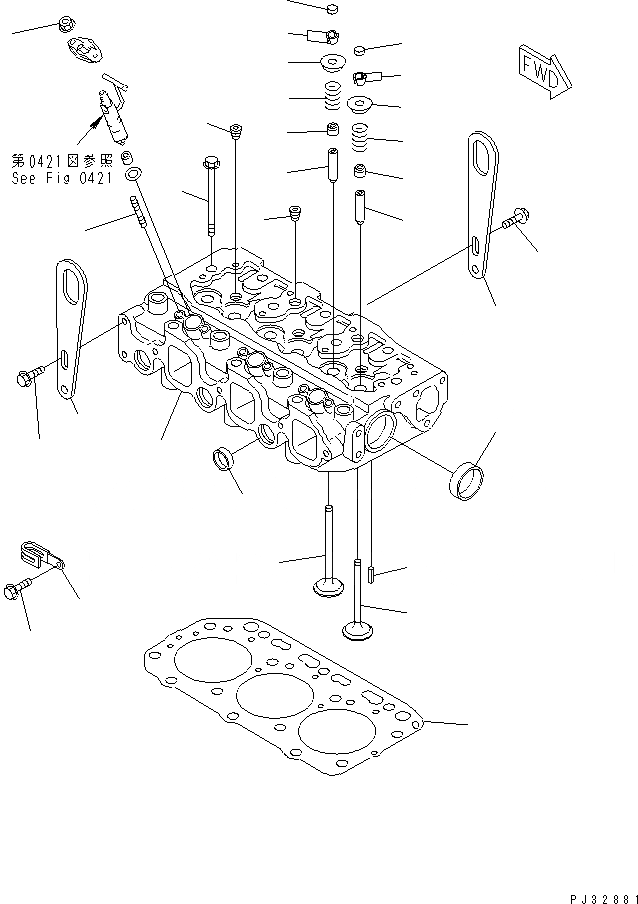 FWD

第0421図参照
See Fig 0421

PJ32881