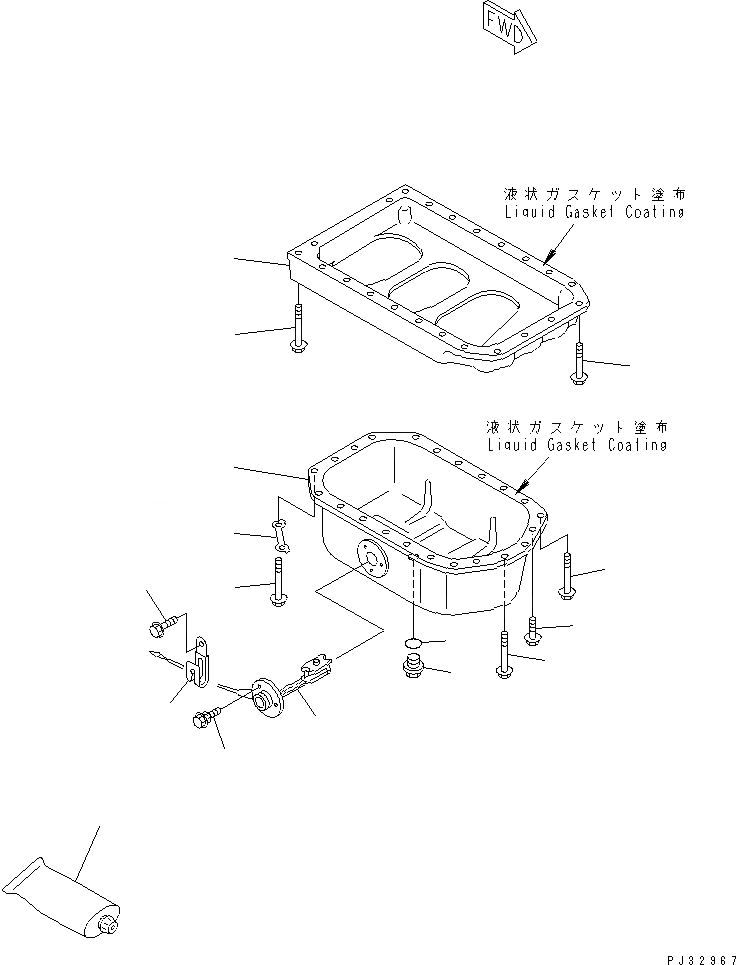 FWD

液状ガスケット塗布
Liquid Gasket Coating

液状ガスケット塗布
Liquid Gasket Coating

PJ32967