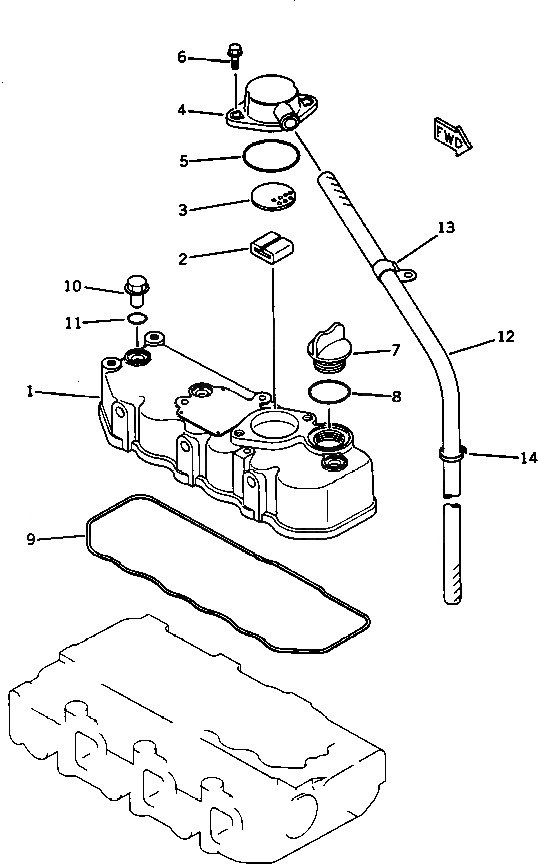 6
4
FWD
5
3
13
2
10
11
7
12
1
8
14
9