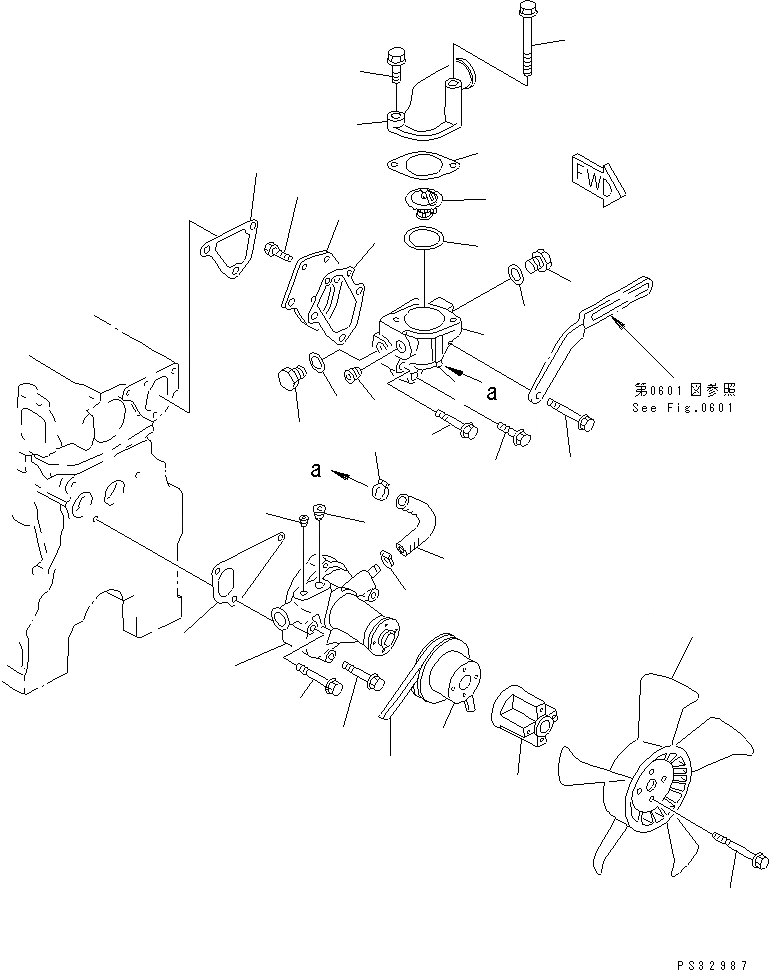 FWD

a

第0601図参照
See Fig.0601

a

PS32987