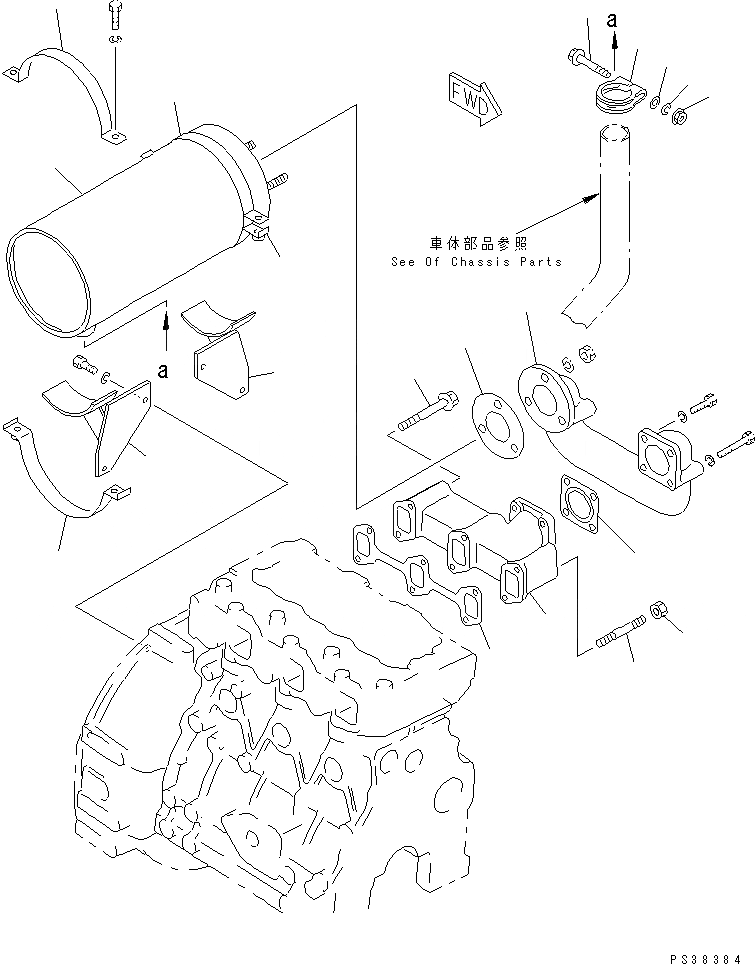 a

FWD

車体部品参照
See Of Chassis Parts

a

PS38384