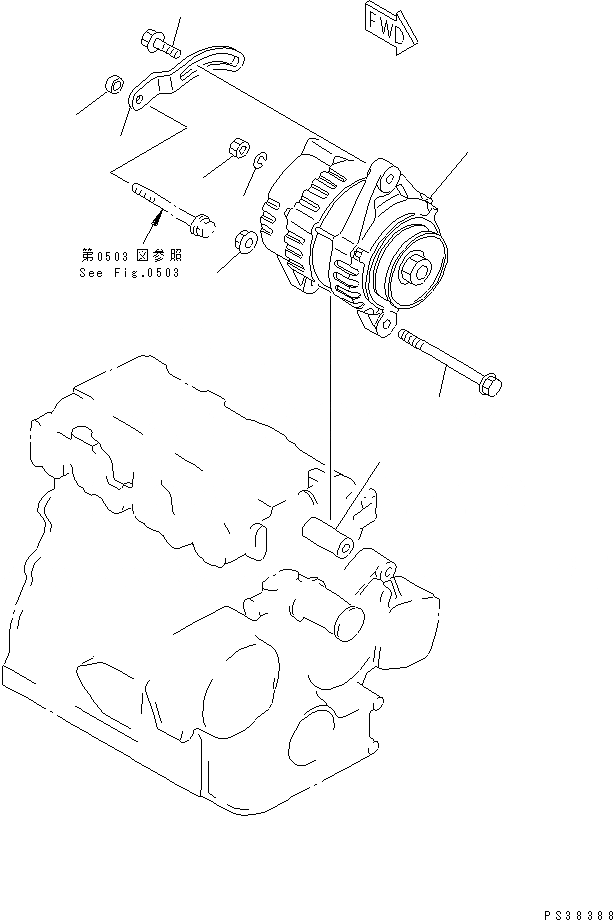 FWD

第0503図参照
See Fig.0503

PS38388