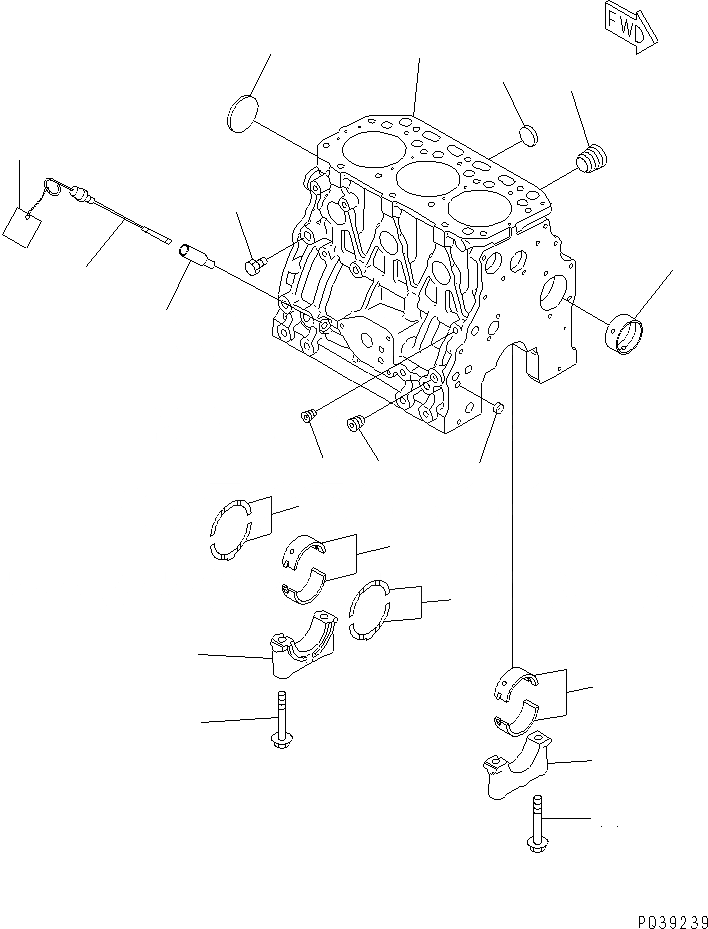 FWD

P039239