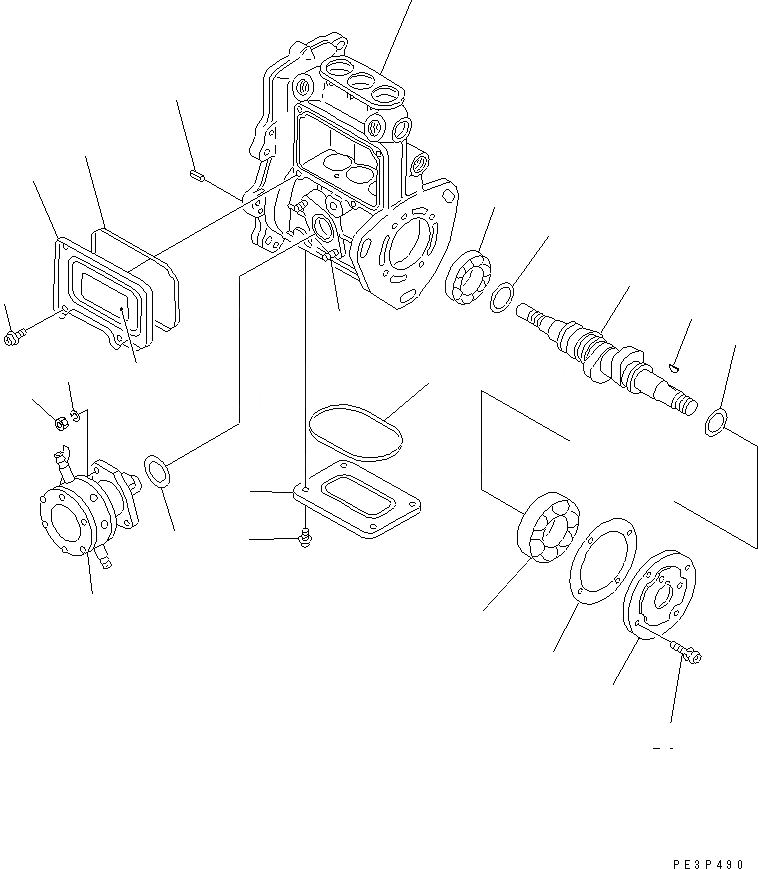 PE3P490