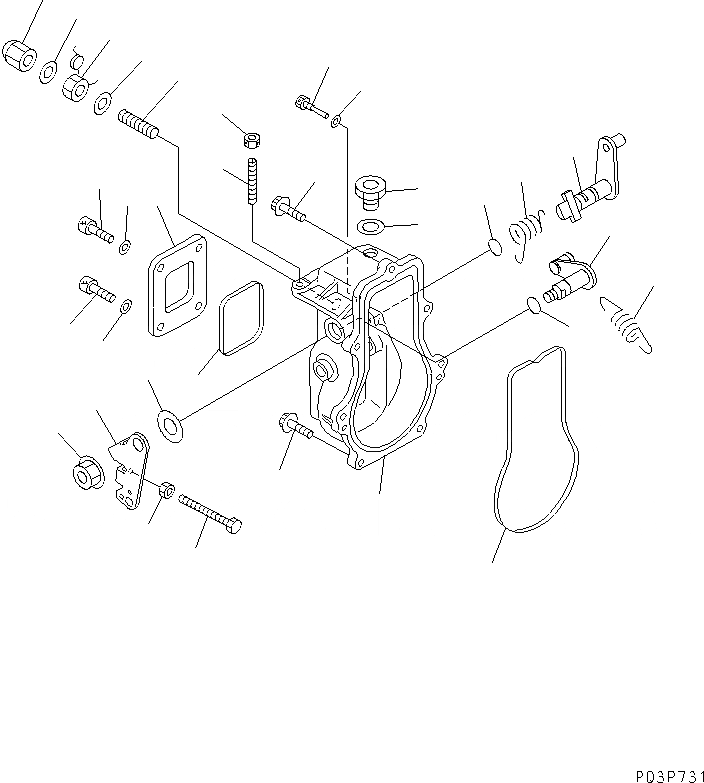 P03P731