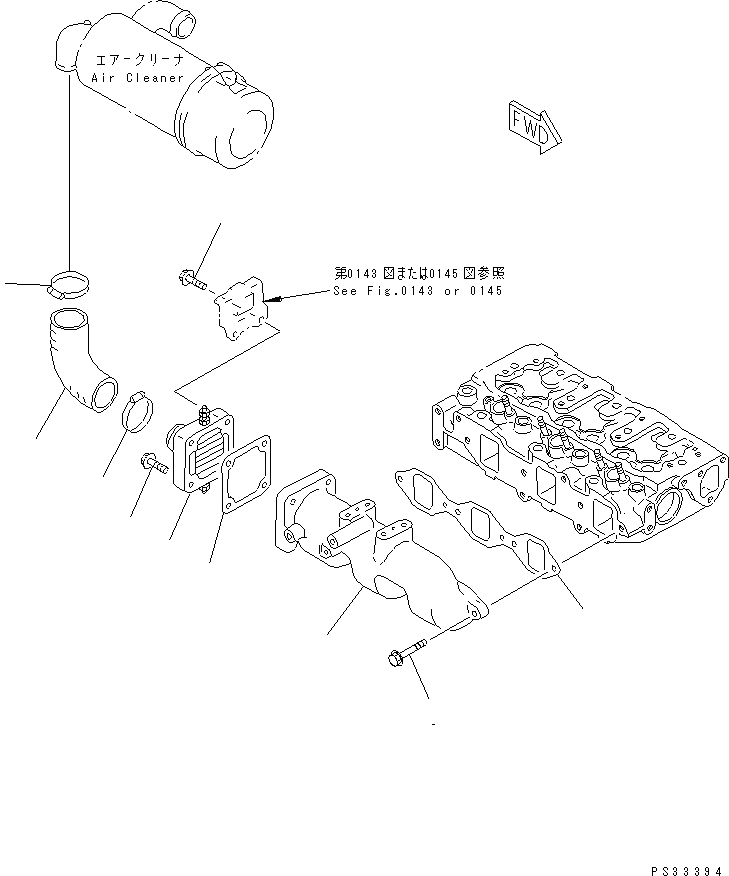 エアークリーナ
Air Cleaner

FWD

第0143 図または0145 図参照
See Fig.0143 or 0145

PS33394