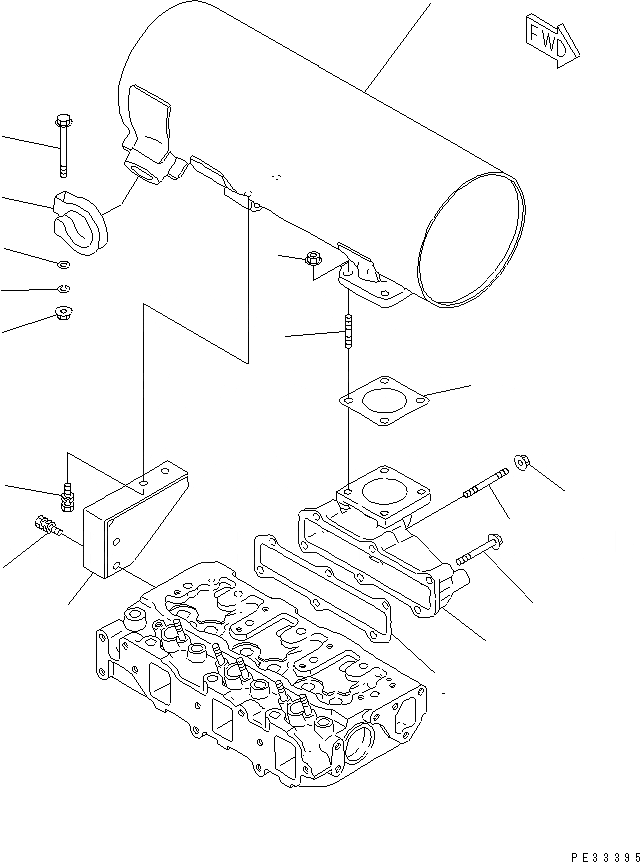 FWD

PE33395