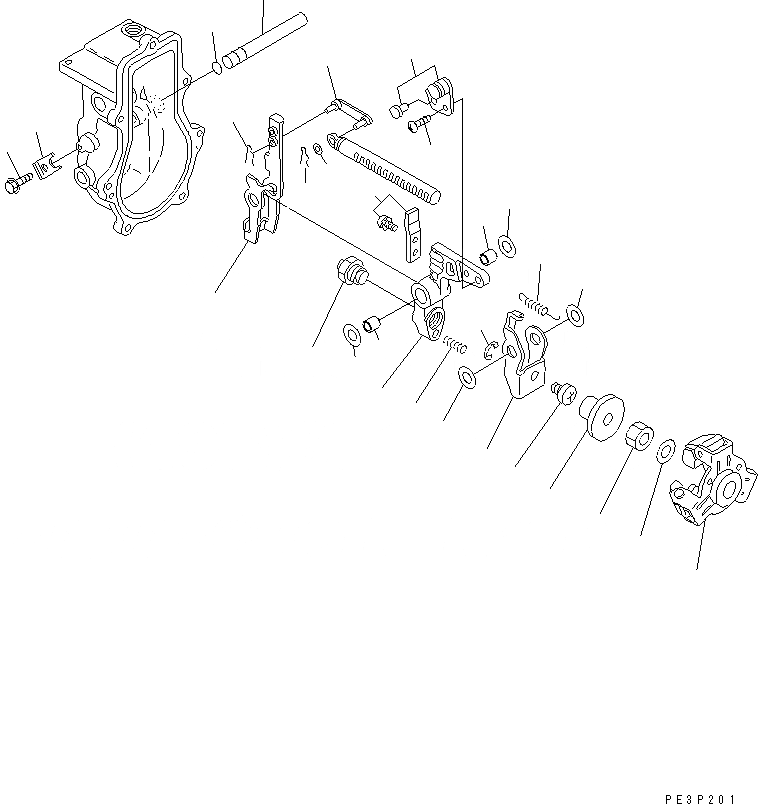 PE3P201