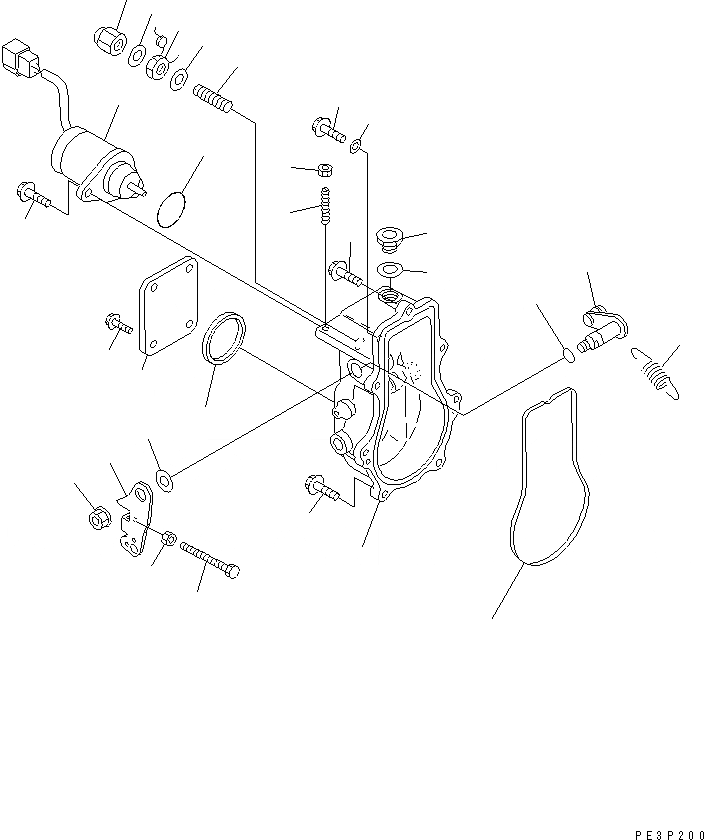 PE3P200