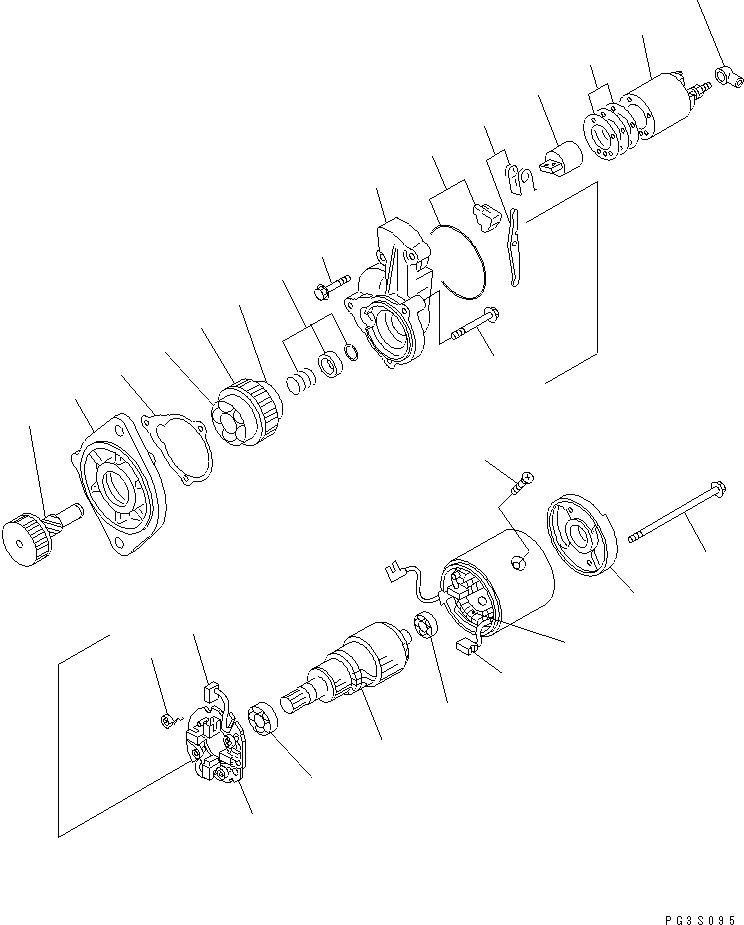 PG3S095