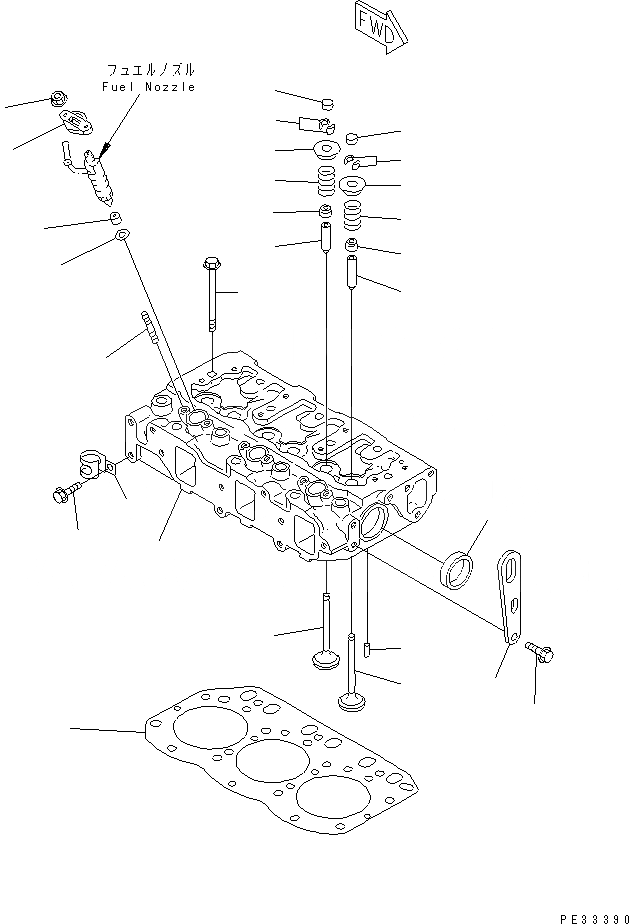 FWD

フュエルノズル
Fuel Nozzle

PE33390