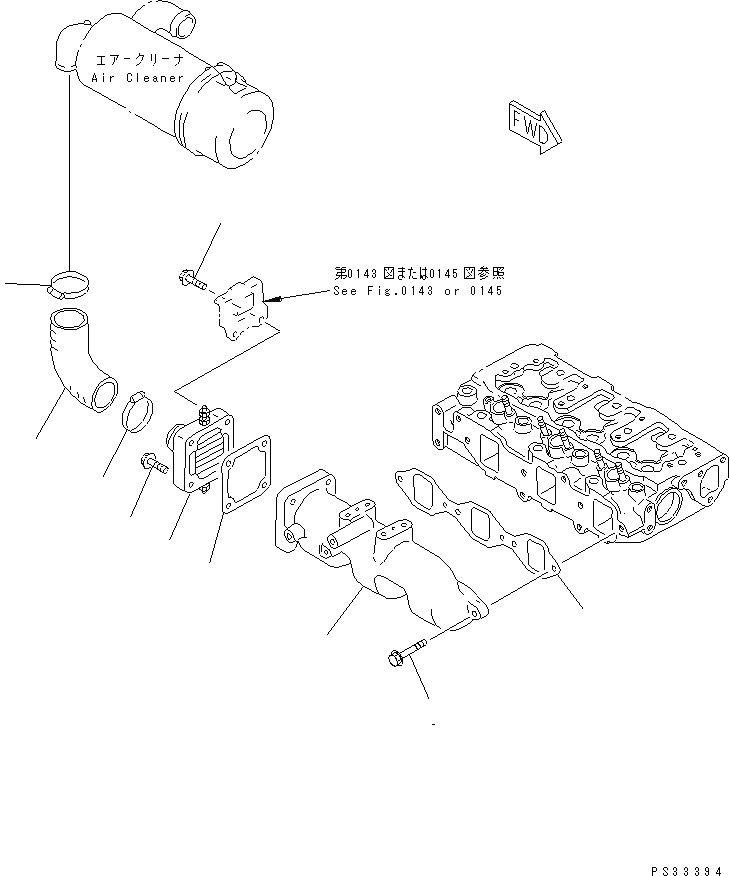 エアークリーナ
Air Cleaner

FWD

第0143図または0145図参照
See Fig.0143 or 0145

PS33394