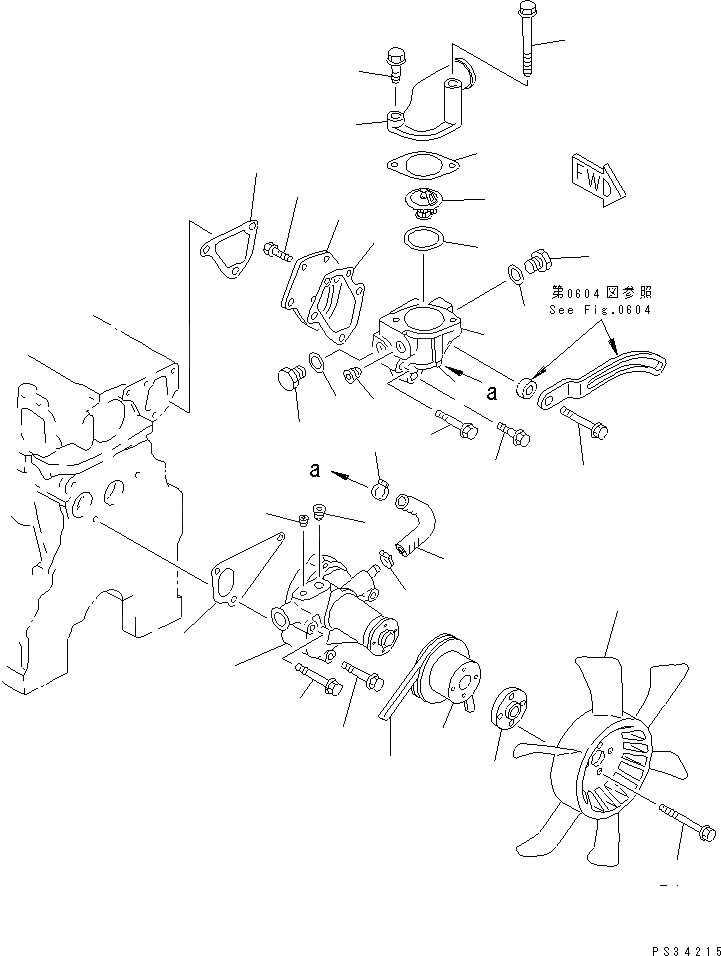 FWD

第0604図参照
See Fig.0604

a

a

PS34215