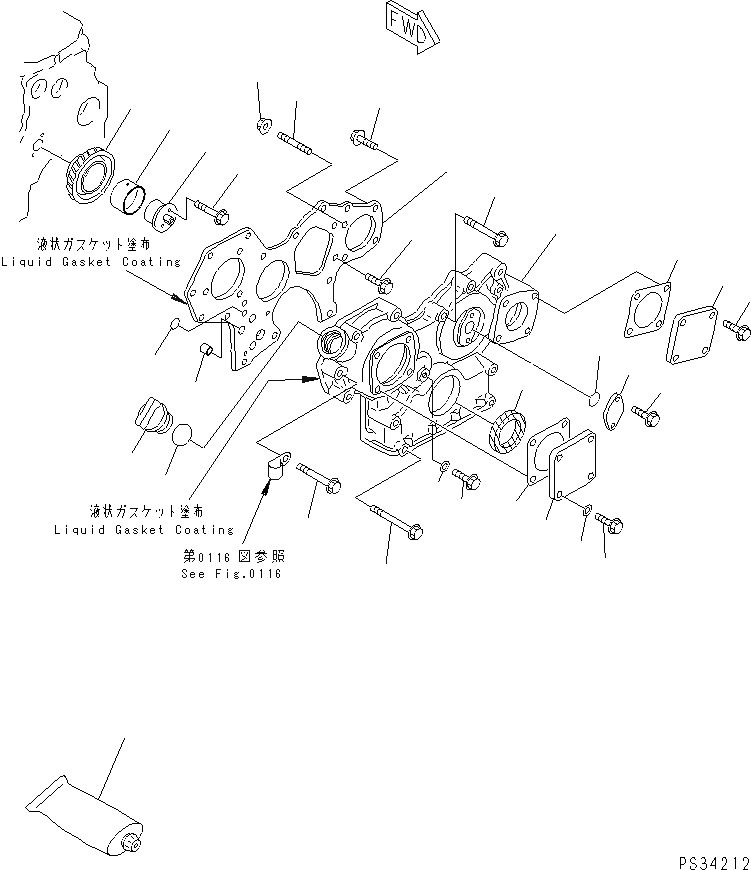 FWD

液状ガスケット塗布
Liquid Gasket Coating

液状ガスケット塗布
Liquid Gasket Coating

第0116図参照
See Fig.0116

PS34212