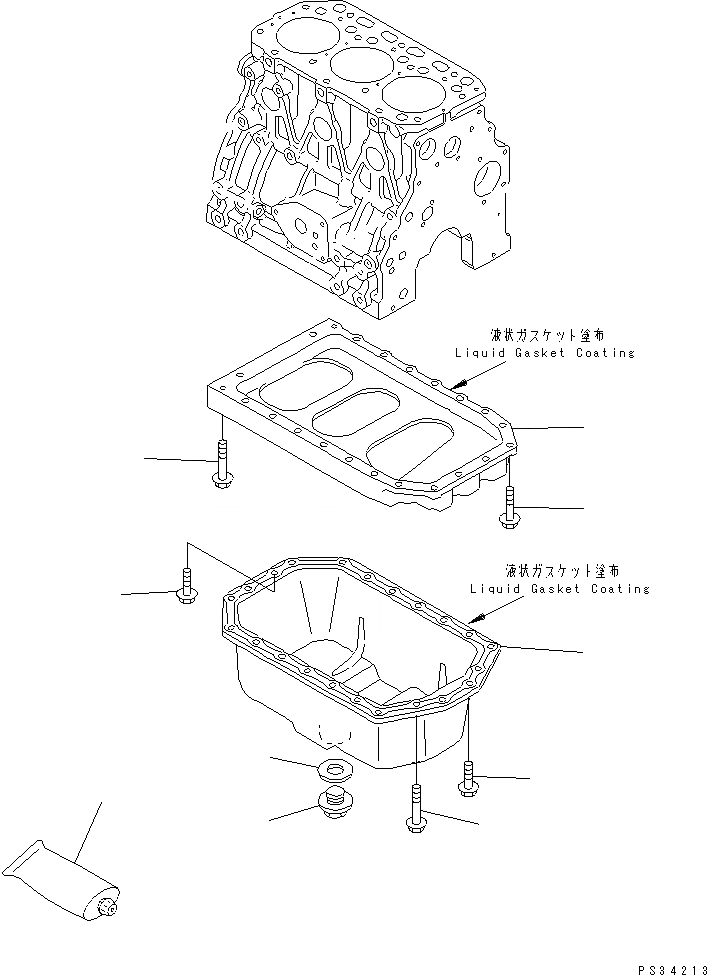 液状ガスケット塗布
Liquid Gasket Coating

液状ガスケット塗布
Liquid Gasket Coating

PS34213