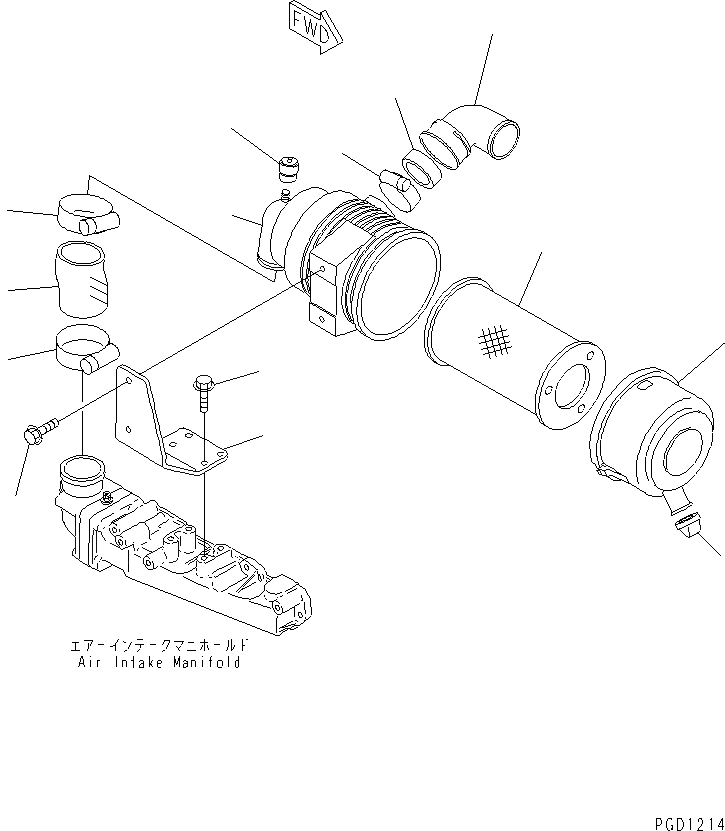 FWD

エアーインテークマニホールド
Air Intake Manifold

PGD1214