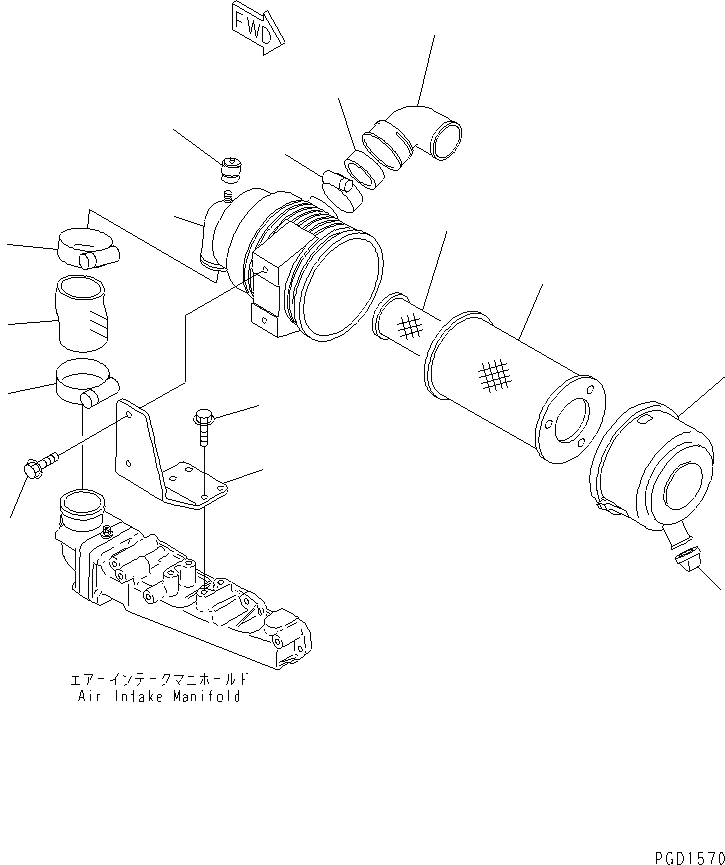 FWD

エアーインテークマニホールド
Air Intake Manifold

PGD1570