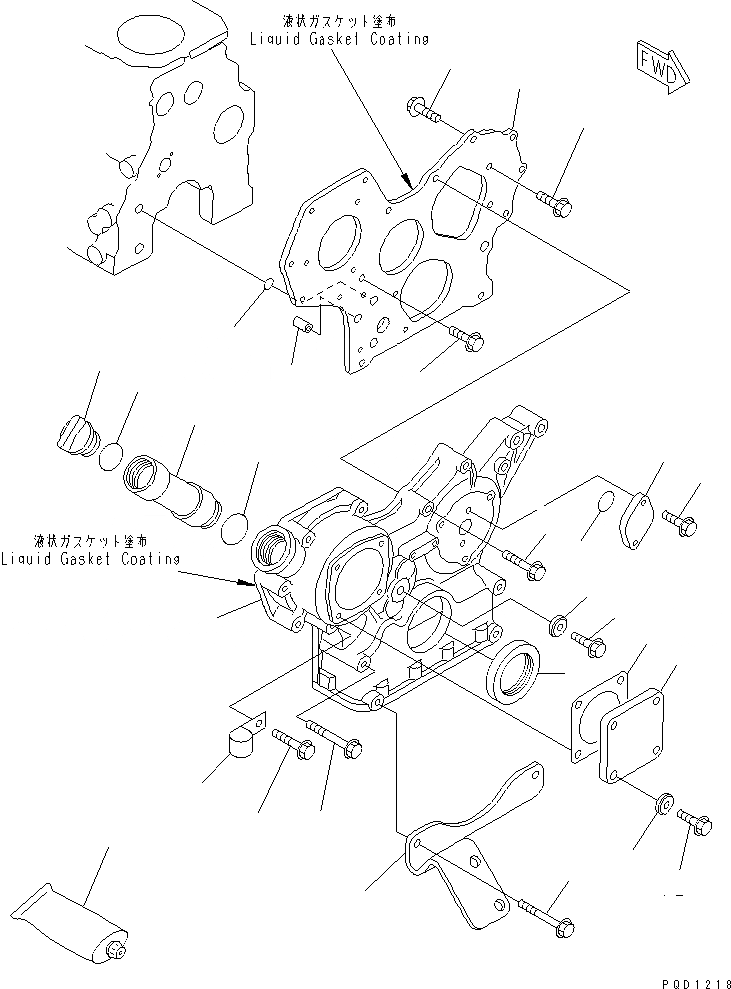 液状ガスケット塗布
Liquid Gasket Coating

FWD

液状ガスケット塗布
Liquid Gasket Coating

P0D1218