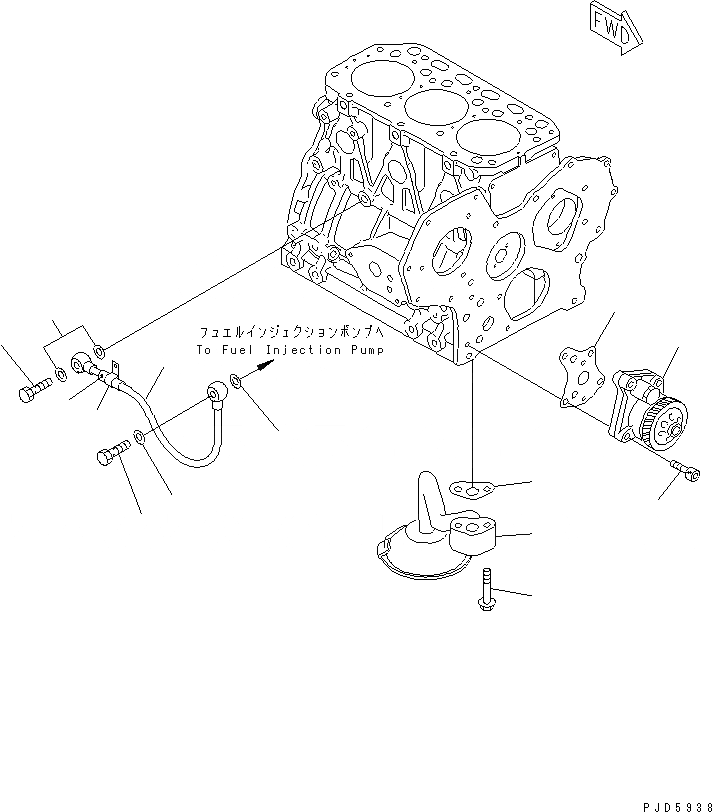 FWD

フュエルインジェクションポンプへ
To Fuel Injection Pump

PJD5938