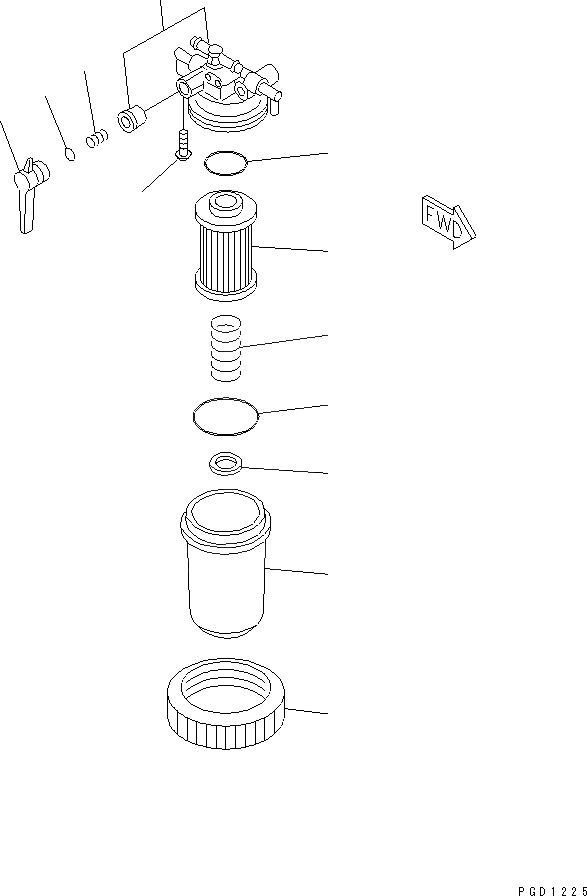 FWD

PGD1225