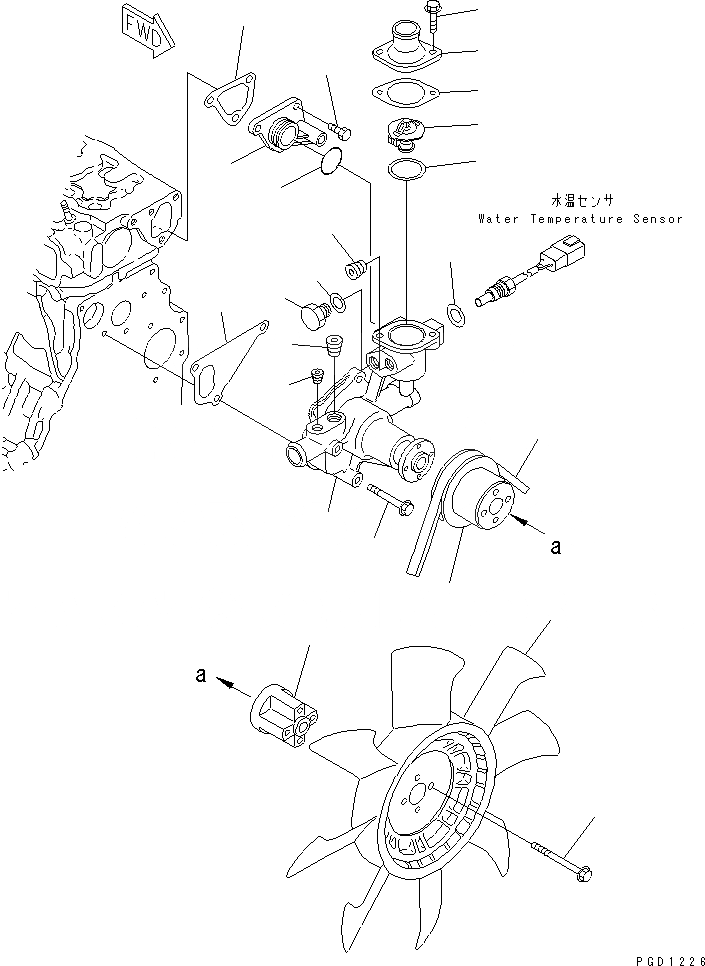 FWD

水温センサ
Water Temperature Sensor

a

a

PGD1226