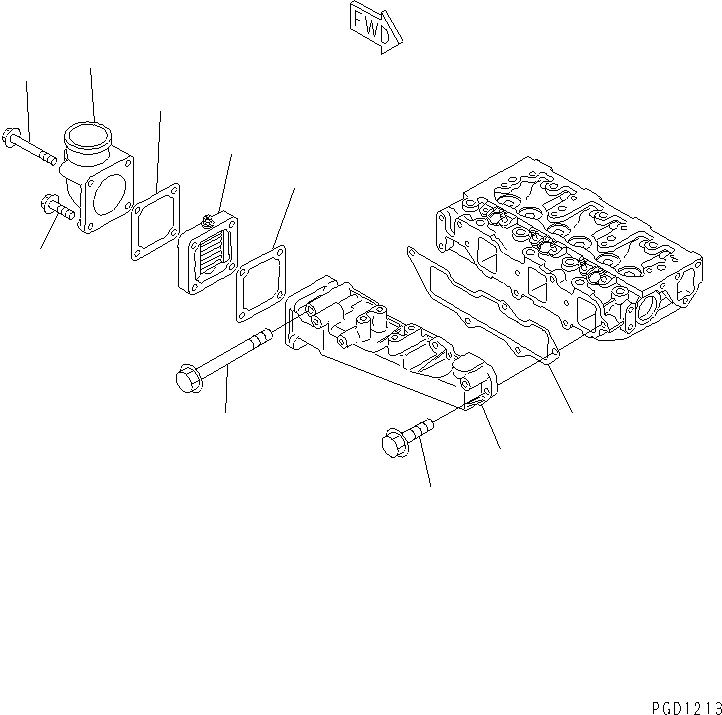 FWD

PGD1213