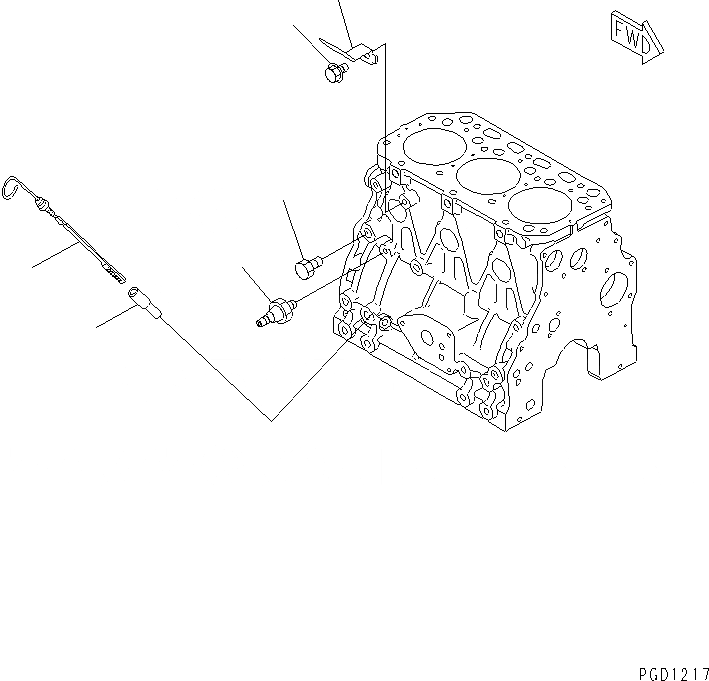 FWD

PGD1217