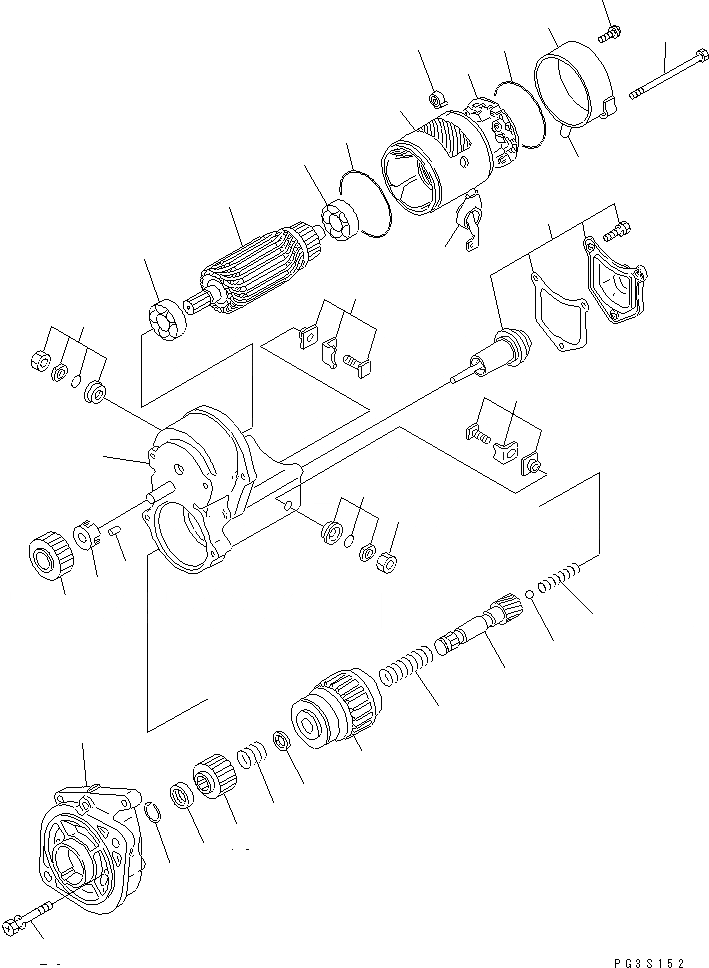 PG3S152