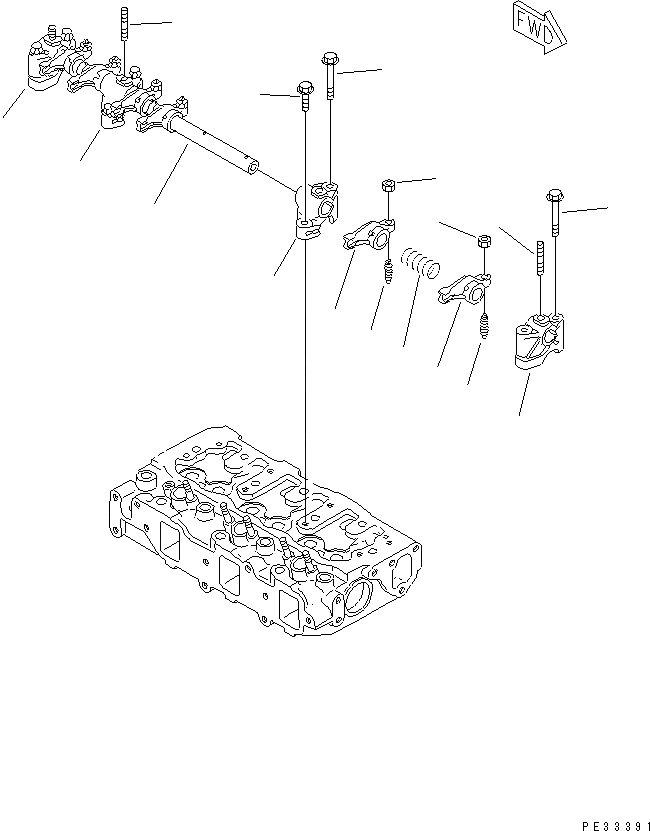 FWD

PE33391